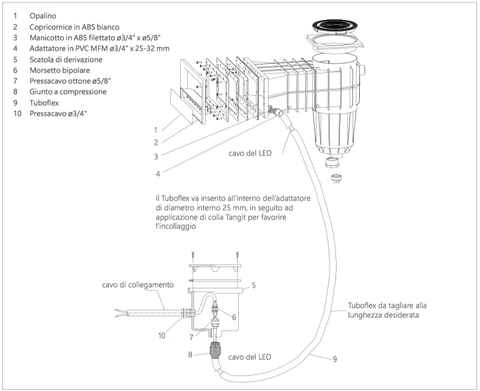 1 Opalino
2 Copricornice in ABS bianco
3 Manicotto in ABS filettato ø3/4" x ø5/8"
4 Adattatore in PVC MFM ø3/4" x 25-32 mm
5 Scatola di derivazione
6 Morsetto bipolare
7 Pressacavo ottone ø5/8"
8 Giunto a compressione
9 Tuboflex
10 Pressacavo ø3/4"

1
2
3
4

cavo del LED

il Tuboflex va inserito all'interno dell'adattatore di diametro interno 25 mm, in seguito ad applicazione di colla Tangit per favorire l'incollaggio

cavo di collegamento

5

6

10

7

8

cavo del LED

Tuboflex da tagliare alla lunghezza desiderata

9